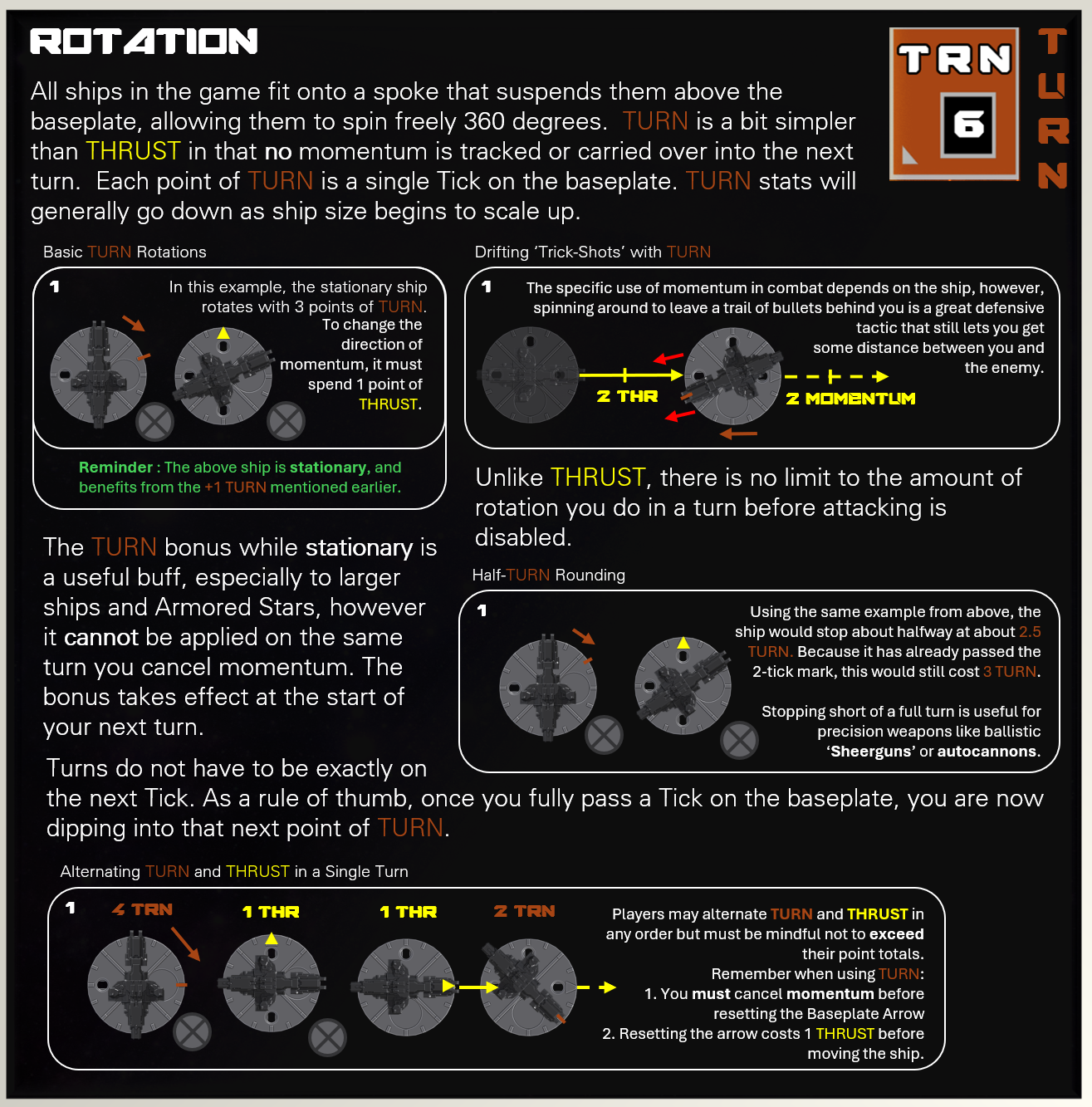 ROTATION

TRN
6

TURN

All ships in the game fit onto a spoke that suspends them above the baseplate, allowing them to spin freely 360 degrees. TURN is a bit simpler than THRUST in that no momentum is tracked or carried over into the next turn. Each point of TURN is a single Tick on the baseplate. TURN stats will generally go down as ship size begins to scale up.

Basic TURN Rotations

1

In this example, the stationary ship rotates with 3 points of TURN. To change the direction of momentum, it must spend 1 point of THRUST.

Reminder : The above ship is stationary, and benefits from the +1 TURN mentioned earlier.

Drifting 'Trick-Shots' with TURN

1

The specific use of momentum in combat depends on the ship, however, spinning around to leave a trail of bullets behind you is a great defensive tactic that still lets you get some distance between you and the enemy.

2 THR

2 MOMENTUM

Unlike THRUST, there is no limit to the amount of rotation you do in a turn before attacking is disabled.

The TURN bonus while stationary is a useful buff, especially to larger ships and Armored Stars, however it cannot be applied on the same turn you cancel momentum. The bonus takes effect at the start of your next turn.

Half-TURN Rounding

1

Using the same example from above, the ship would stop about halfway at about 2.5 TURN. Because it has already passed the 2-tick mark, this would still cost 3 TURN.

Stopping short of a full turn is useful for precision weapons like ballistic 'Sheerguns' or autocannons.

Turns do not have to be exactly on the next Tick. As a rule of thumb, once you fully pass a Tick on the baseplate, you are now dipping into that next point of TURN.

Alternating TURN and THRUST in a Single Turn

1

4 TRN

1 THR

1 THR

2 TRN

Players may alternate TURN and THRUST in any order but must be mindful not to exceed their point totals.
Remember when using TURN:
1. You must cancel momentum before resetting the Baseplate Arrow
2. Resetting the arrow costs 1 THRUST before moving the ship.